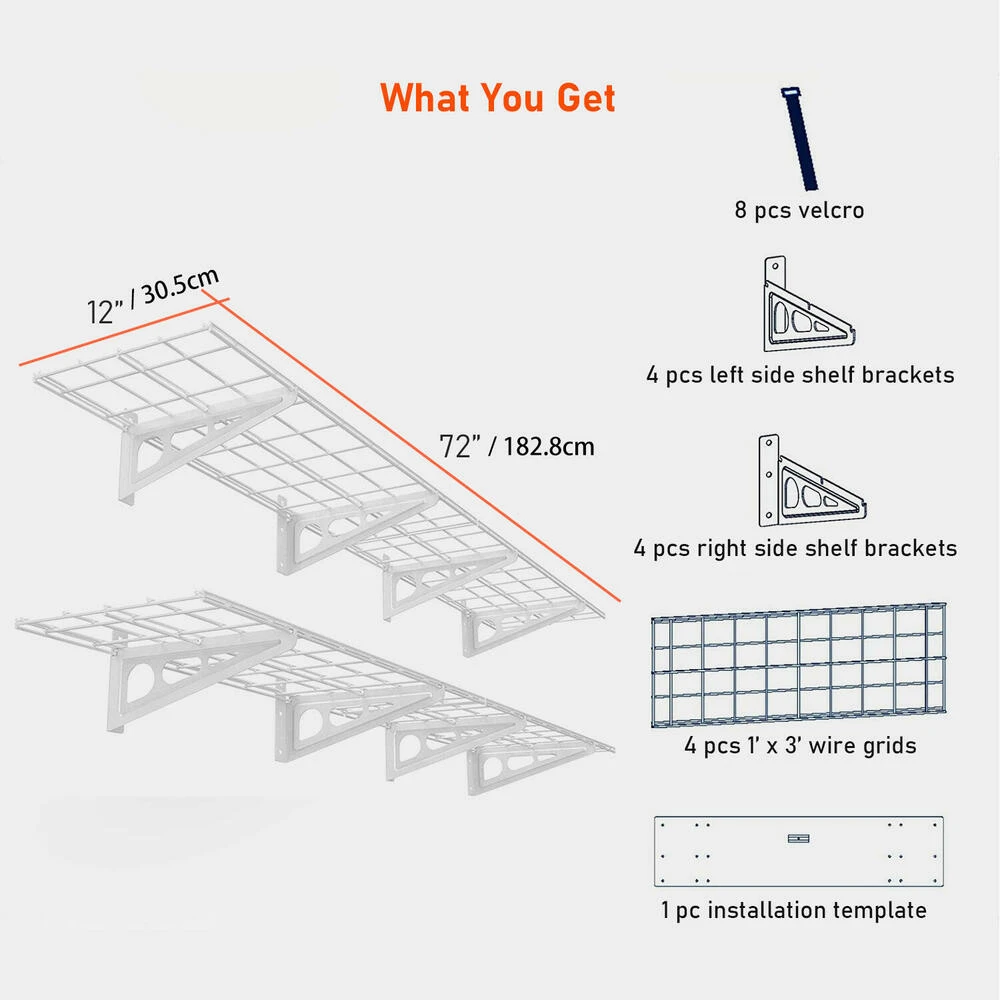 What You Get

12" / 30.5cm

72" / 182.8cm

8 pcs velcro

4 pcs left side shelf brackets

4 pcs right side shelf brackets

4 pcs 1' x 3' wire grids

1 pc installation template